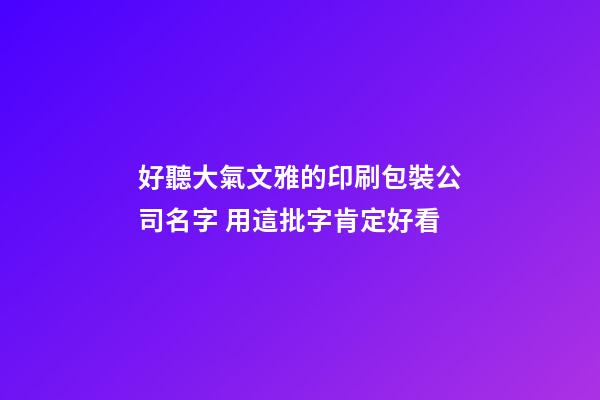 好聽大氣文雅的印刷包裝公司名字 用這批字肯定好看